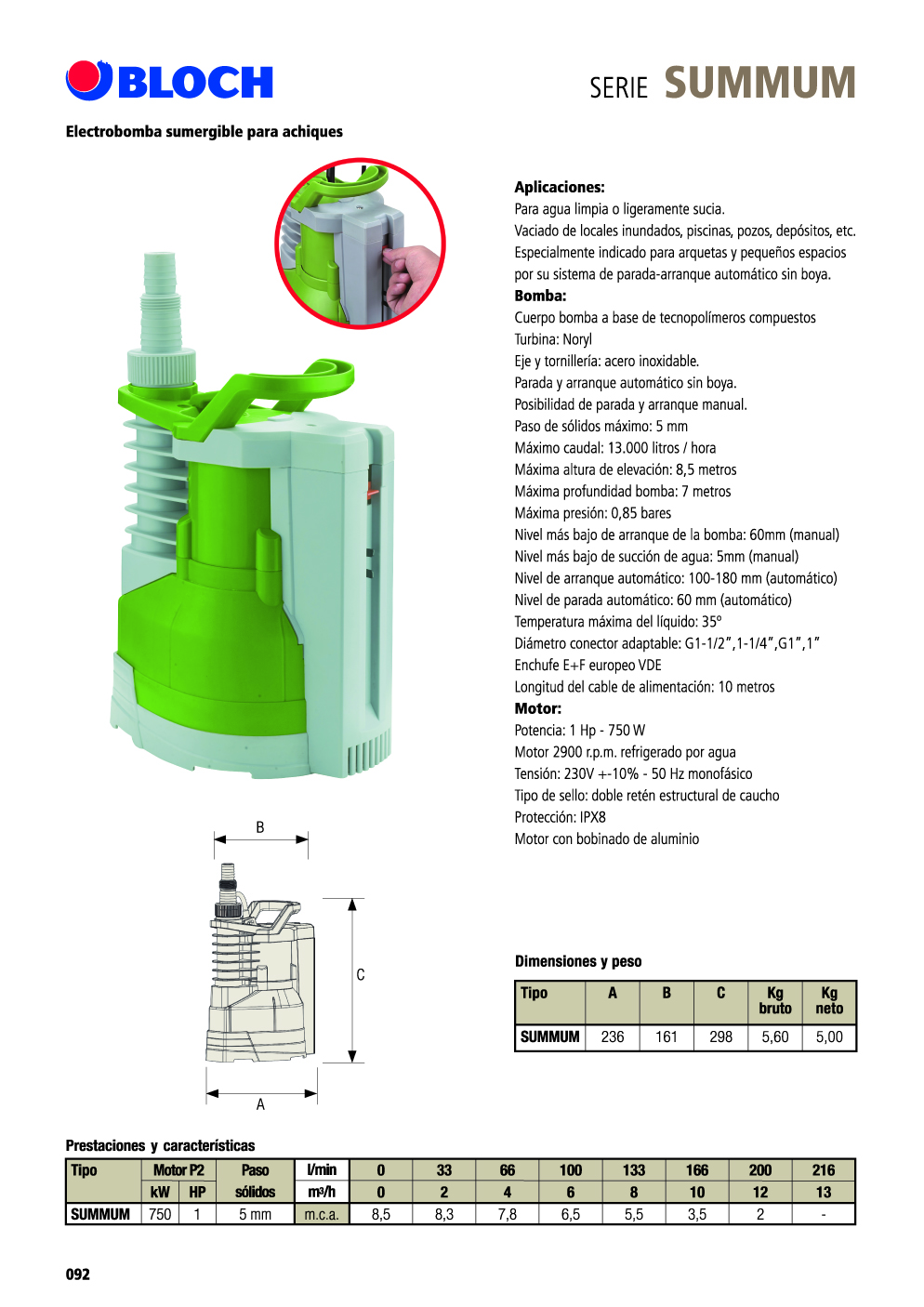 BLOCH

SERIE SUMMUM

Electrobomba sumergible para achiques

Aplicaciones:
Para agua limpia o ligeramente sucia.
Vaciado de locales inundados, piscinas, pozos, depósitos, etc.
Especialmente indicado para arquetas y pequeños espacios por su sistema de parada-arranque automático sin boya.

Bomba:
Cuerpo bomba a base de tecnopolímeros compuestos
Turbina: Noryl
Eje y tornillería: acero inoxidable.
Parada y arranque automático sin boya.
Posibilidad de parada y arranque manual.
Paso de sólidos máximo: 5 mm
Máximo caudal: 13.000 litros / hora
Máxima altura de elevación: 8,5 metros
Máxima profundidad bomba: 7 metros
Máxima presión: 0,85 bares
Nivel más bajo de arranque de la bomba: 60mm (manual)
Nivel más bajo de succión de agua: 5mm (manual)
Nivel de arranque automático: 100-180 mm (automático)
Nivel de parada automático: 60 mm (automático)
Temperatura máxima del líquido: 35º
Diámetro conector adaptable: G1-1/2”,1-1/4”,G1”,1”
Enchufe E+F europeo VDE
Longitud del cable de alimentación: 10 metros

Motor:
Potencia: 1 Hp - 750 W
Motor 2900 r.p.m. refrigerado por agua
Tensión: 230V +-10% - 50 Hz monofásico
Tipo de sello: doble retén estructural de caucho
Protección: IPX8
Motor con bobinado de aluminio

B
C
A

Dimensiones y peso

| Tipo | A | B | C | Kg bruto | Kg neto |
|---|---|---|---|---|---|
| SUMMUM | 236 | 161 | 298 | 5,60 | 5,00 |

Prestaciones y características

| Tipo | Motor P2 | | Paso | l/min | 0 | 33 | 66 | 100 | 133 | 166 | 200 | 216 |
|---|---|---|---|---|---|---|---|---|---|---|---|---|
| | kW | HP | sólidos | m³/h | 0 | 2 | 4 | 6 | 8 | 10 | 12 | 13 |
| SUMMUM | 750 | 1 | 5 mm | m.c.a. | 8,5 | 8,3 | 7,8 | 6,5 | 5,5 | 3,5 | 2 | - |

092